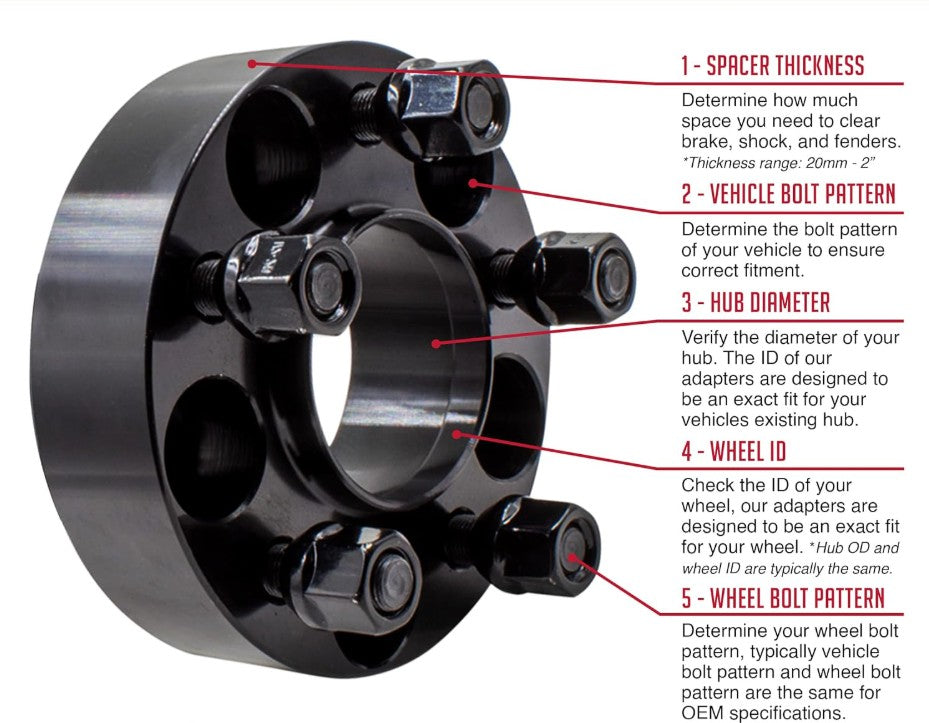 1 - SPACER THICKNESS

Determine how much space you need to clear brake, shock, and fenders. *Thickness range: 20mm - 2"

2 - VEHICLE BOLT PATTERN

Determine the bolt pattern of your vehicle to ensure correct fitment.

3 - HUB DIAMETER

Verify the diameter of your hub. The ID of our adapters are designed to be an exact fit for your vehicles existing hub.

4 - WHEEL ID

Check the ID of your wheel, our adapters are designed to be an exact fit for your wheel. *Hub OD and wheel ID are typically the same.

5 - WHEEL BOLT PATTERN

Determine your wheel bolt pattern, typically vehicle bolt pattern and wheel bolt pattern are the same for OEM specifications.