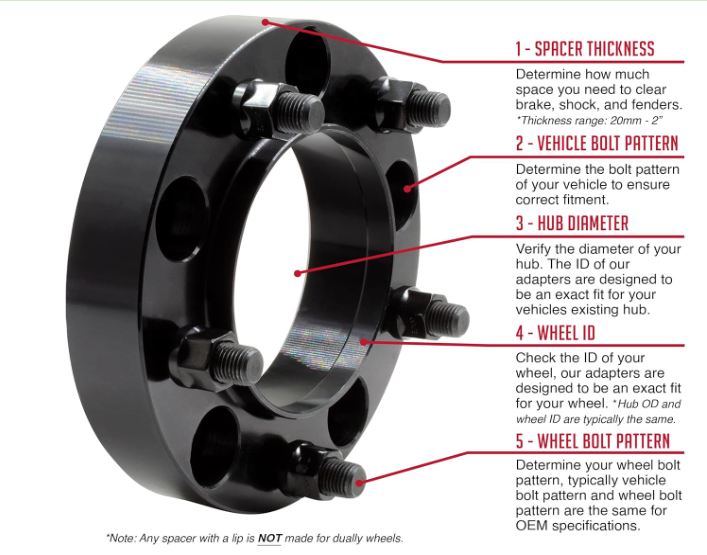 1 - SPACER THICKNESS

Determine how much space you need to clear brake, shock, and fenders. *Thickness range: 20mm - 2"

2 - VEHICLE BOLT PATTERN

Determine the bolt pattern of your vehicle to ensure correct fitment.

3 - HUB DIAMETER

Verify the diameter of your hub. The ID of our adapters are designed to be an exact fit for your vehicles existing hub.

4 - WHEEL ID

Check the ID of your wheel, our adapters are designed to be an exact fit for your wheel. *Hub OD and wheel ID are typically the same.

5 - WHEEL BOLT PATTERN

Determine your wheel bolt pattern, typically vehicle bolt pattern and wheel bolt pattern are the same for OEM specifications.

*Note: Any spacer with a lip is NOT made for dually wheels.