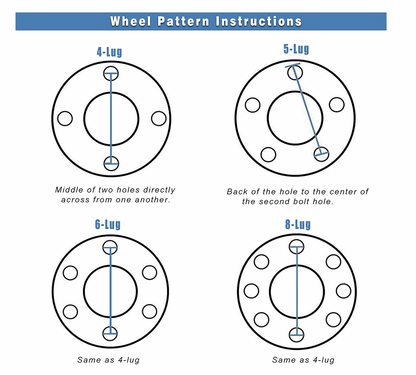 Wheel Pattern Instructions

4-Lug

Middle of two holes directly across from one another.

5-Lug

Back of the hole to the center of the second bolt hole.

6-Lug

Same as 4-lug

8-Lug

Same as 4-lug