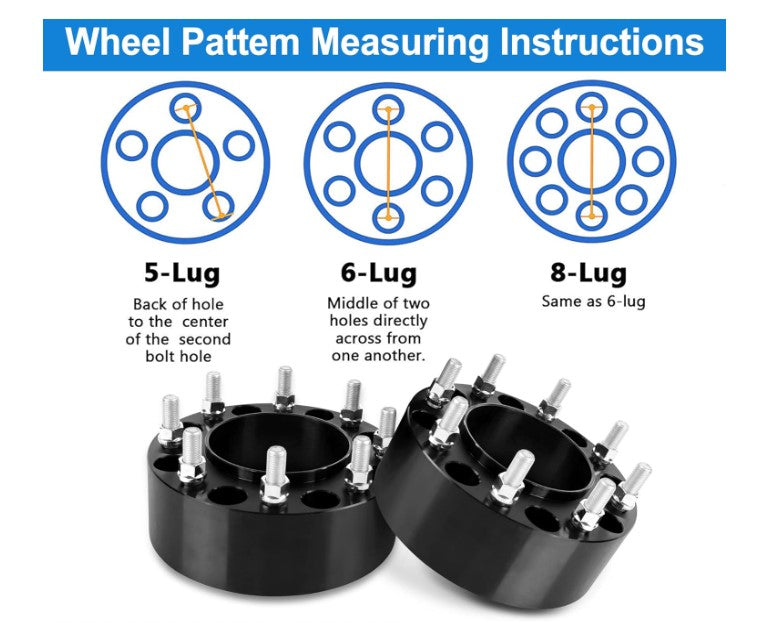 Wheel Pattem Measuring Instructions

5-Lug
Back of hole to the center of the second bolt hole

6-Lug
Middle of two holes directly across from one another.

8-Lug
Same as 6-lug