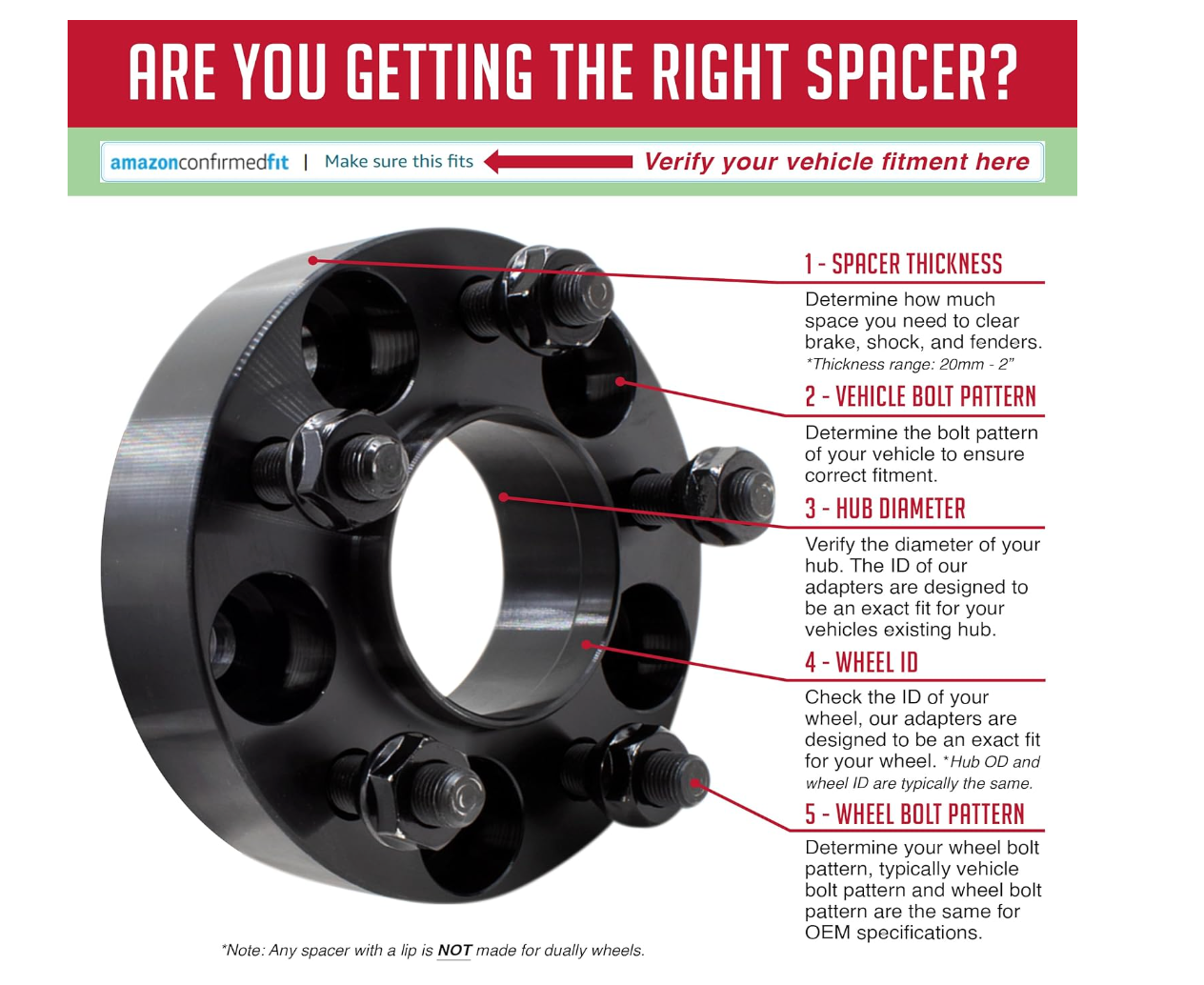 ARE YOU GETTING THE RIGHT SPACER?

amazonconfirmedfit | Make sure this fits

Verify your vehicle fitment here

1 - SPACER THICKNESS

Determine how much space you need to clear brake, shock, and fenders.
*Thickness range: 20mm - 2"

2 - VEHICLE BOLT PATTERN

Determine the bolt pattern of your vehicle to ensure correct fitment.

3 - HUB DIAMETER

Verify the diameter of your hub. The ID of our adapters are designed to be an exact fit for your vehicles existing hub.

4 - WHEEL ID

Check the ID of your wheel, our adapters are designed to be an exact fit for your wheel. *Hub OD and wheel ID are typically the same.

5 - WHEEL BOLT PATTERN

Determine your wheel bolt pattern, typically vehicle bolt pattern and wheel bolt pattern are the same for OEM specifications.

*Note: Any spacer with a lip is NOT made for dually wheels.