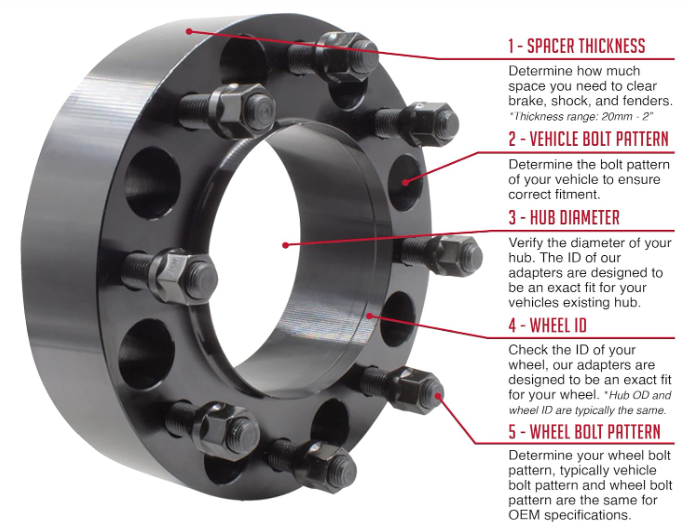 1 - SPACER THICKNESS

Determine how much space you need to clear brake, shock, and fenders. *Thickness range: 20mm - 2"

2 - VEHICLE BOLT PATTERN

Determine the bolt pattern of your vehicle to ensure correct fitment.

3 - HUB DIAMETER

Verify the diameter of your hub. The ID of our adapters are designed to be an exact fit for your vehicles existing hub.

4 - WHEEL ID

Check the ID of your wheel, our adapters are designed to be an exact fit for your wheel. *Hub OD and wheel ID are typically the same.

5 - WHEEL BOLT PATTERN

Determine your wheel bolt pattern, typically vehicle bolt pattern and wheel bolt pattern are the same for OEM specifications.