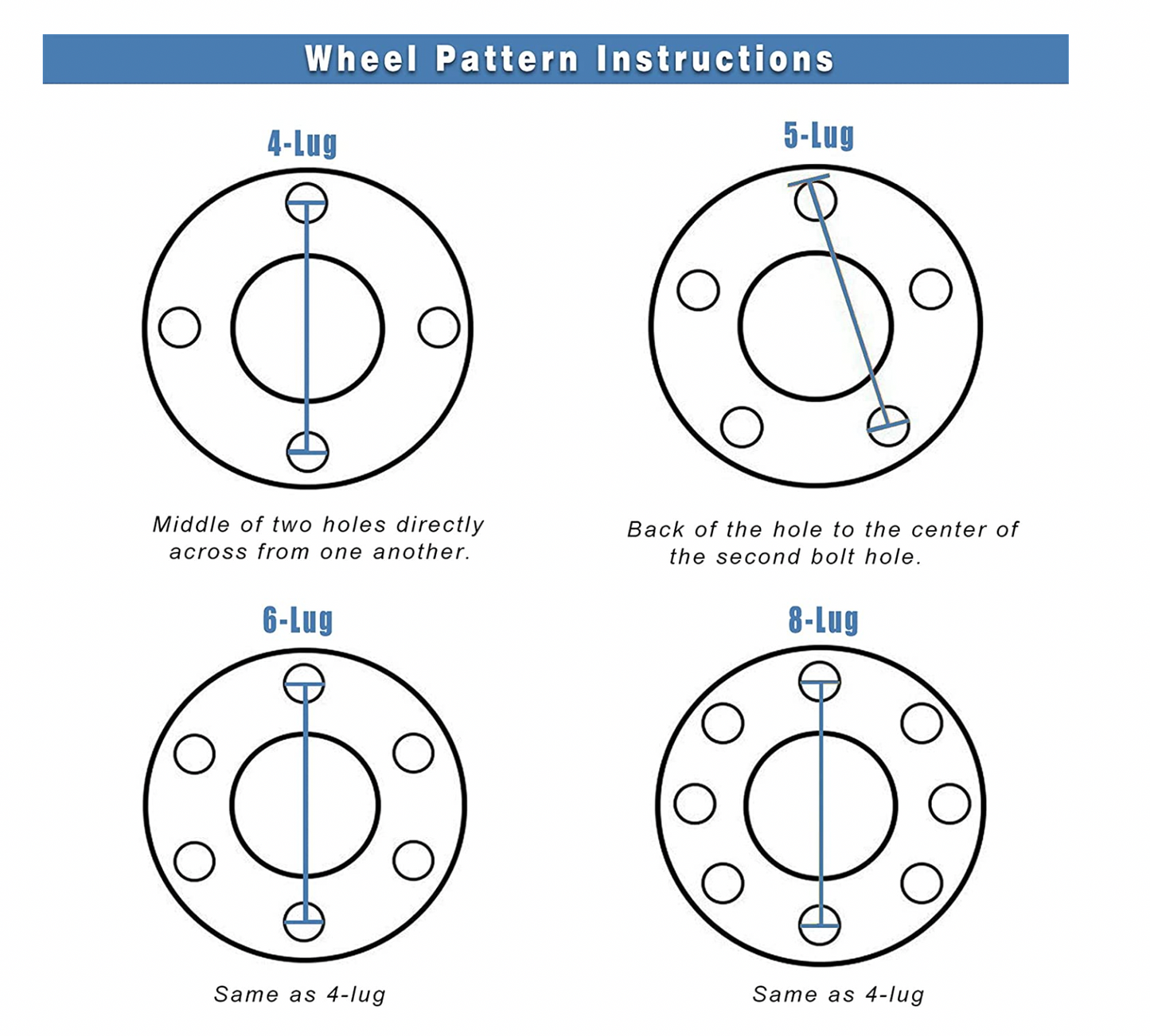 Wheel Pattern Instructions

4-Lug

Middle of two holes directly across from one another.

5-Lug

Back of the hole to the center of the second bolt hole.

6-Lug

Same as 4-lug

8-Lug

Same as 4-lug