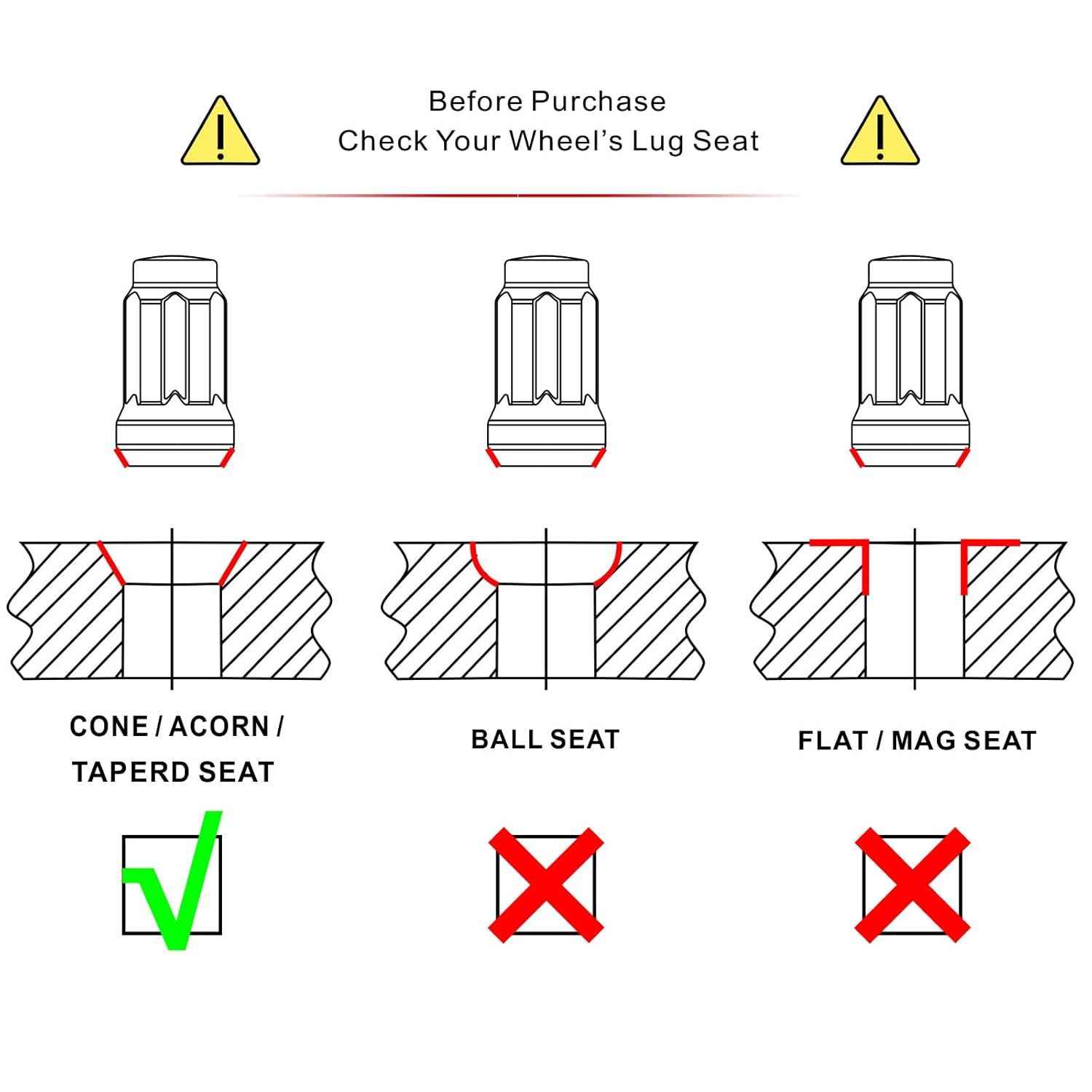 Before Purchase
Check Your Wheel's Lug Seat

CONE / ACORN / TAPERD SEAT

BALL SEAT

FLAT / MAG SEAT