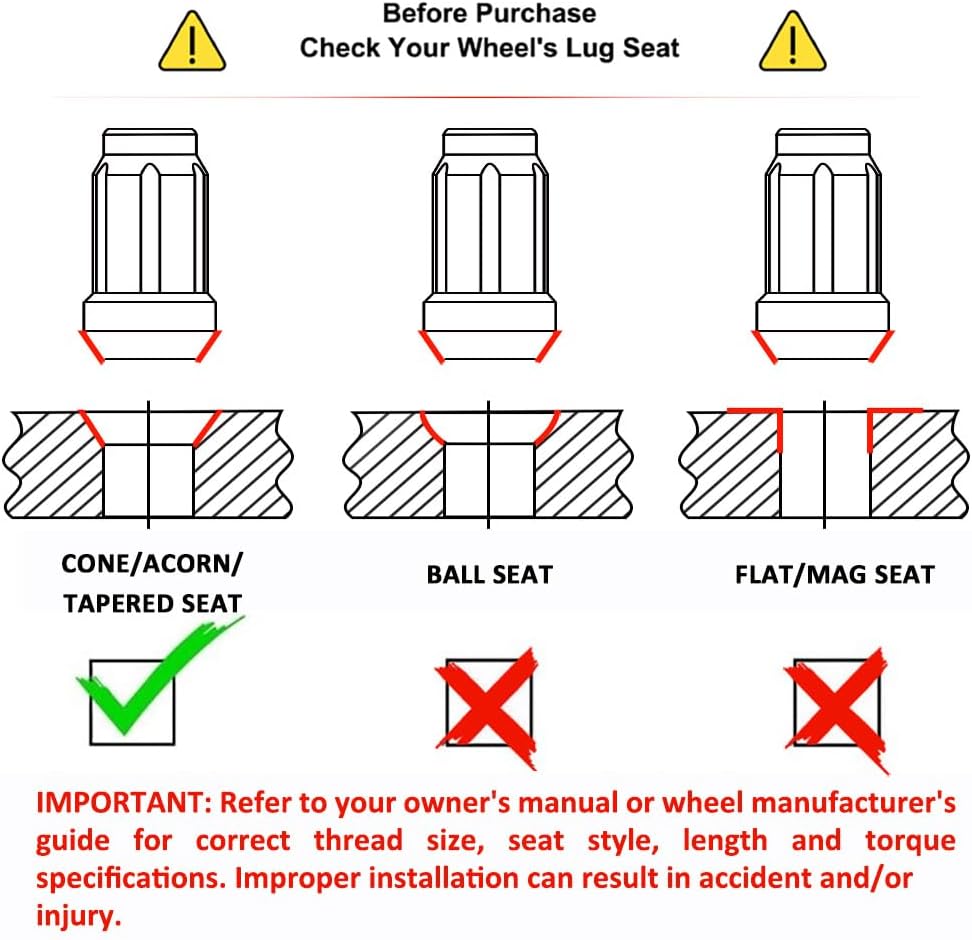 Before Purchase
Check Your Wheel's Lug Seat

CONE/ACORN/ TAPERED SEAT

BALL SEAT

FLAT/MAG SEAT

IMPORTANT: Refer to your owner's manual or wheel manufacturer's guide for correct thread size, seat style, length and torque specifications. Improper installation can result in accident and/or injury.