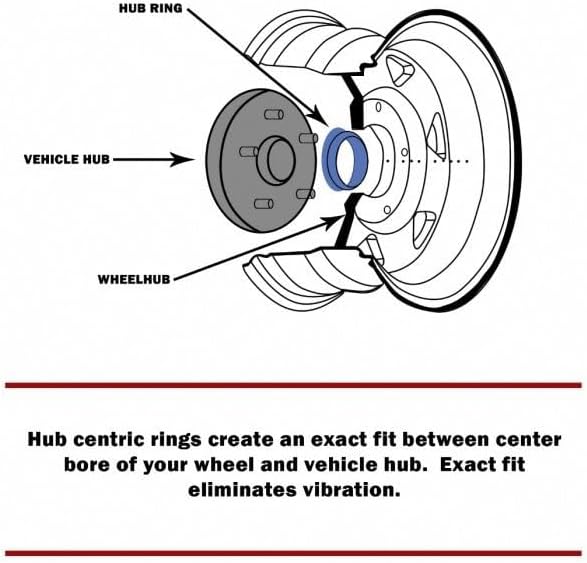 HUB RING

VEHICLE HUB

WHEELHUB

Hub centric rings create an exact fit between center bore of your wheel and vehicle hub. Exact fit eliminates vibration.